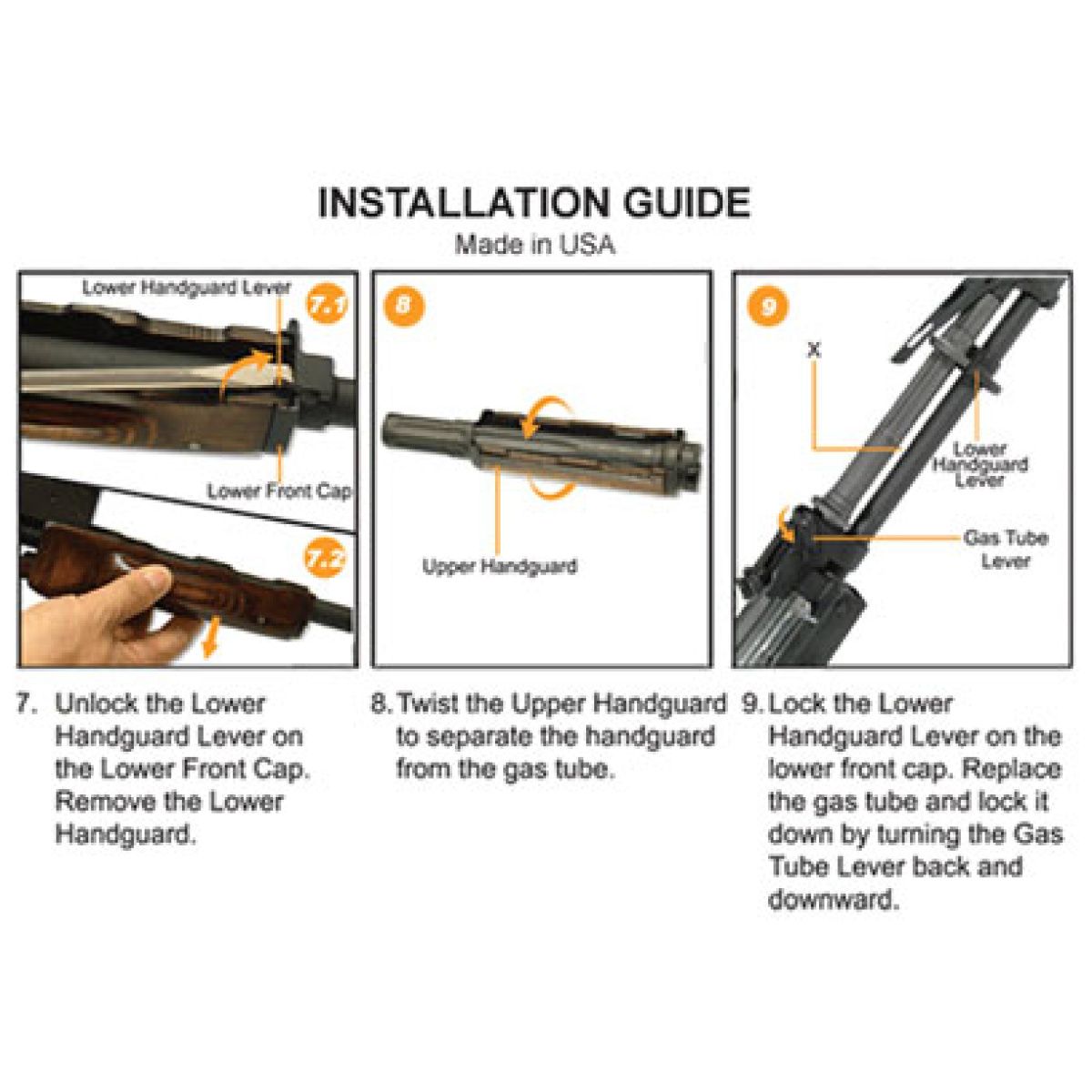 INSTALLATION GUIDE

Made in USA

Lower Handguard Lever

7.1

Lower Front Cap

7.2

8

Upper Handguard

9

X

Lower Handguard Lever

Gas Tube Lever

7. Unlock the Lower Handguard Lever on the Lower Front Cap. Remove the Lower Handguard.

8. Twist the Upper Handguard to separate the handguard from the gas tube.

9. Lock the Lower Handguard Lever on the lower front cap. Replace the gas tube and lock it down by turning the Gas Tube Lever back and downward.