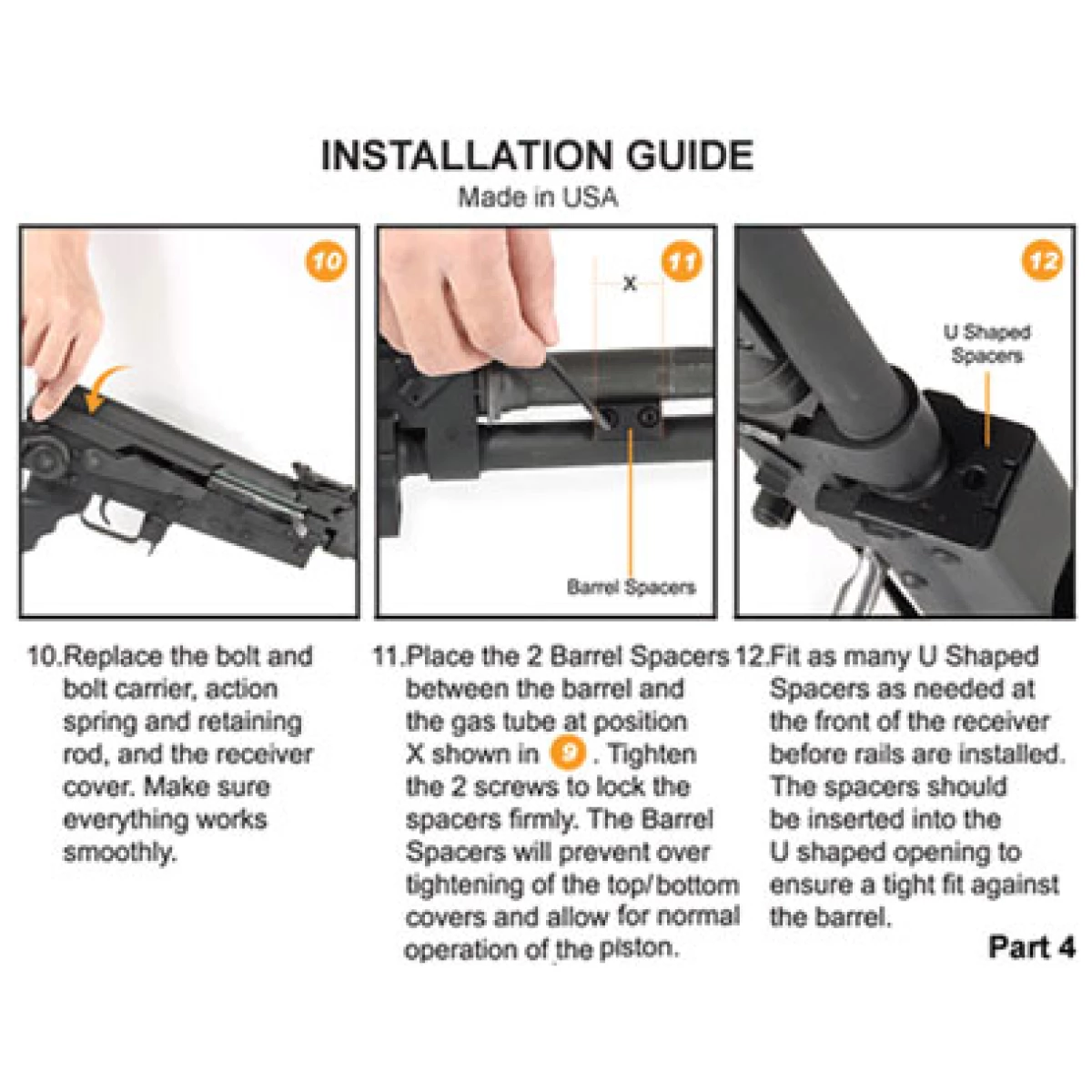 INSTALLATION GUIDE
Made in USA

10

11

X

Barrel Spacers

12

U Shaped Spacers

10.Replace the bolt and bolt carrier, action spring and retaining rod, and the receiver cover. Make sure everything works smoothly.

11.Place the 2 Barrel Spacers between the barrel and the gas tube at position X shown in 9 . Tighten the 2 screws to lock the spacers firmly. The Barrel Spacers will prevent over tightening of the top/bottom covers and allow for normal operation of the piston.

12.Fit as many U Shaped Spacers as needed at the front of the receiver before rails are installed. The spacers should be inserted into the U shaped opening to ensure a tight fit against the barrel.

Part 4