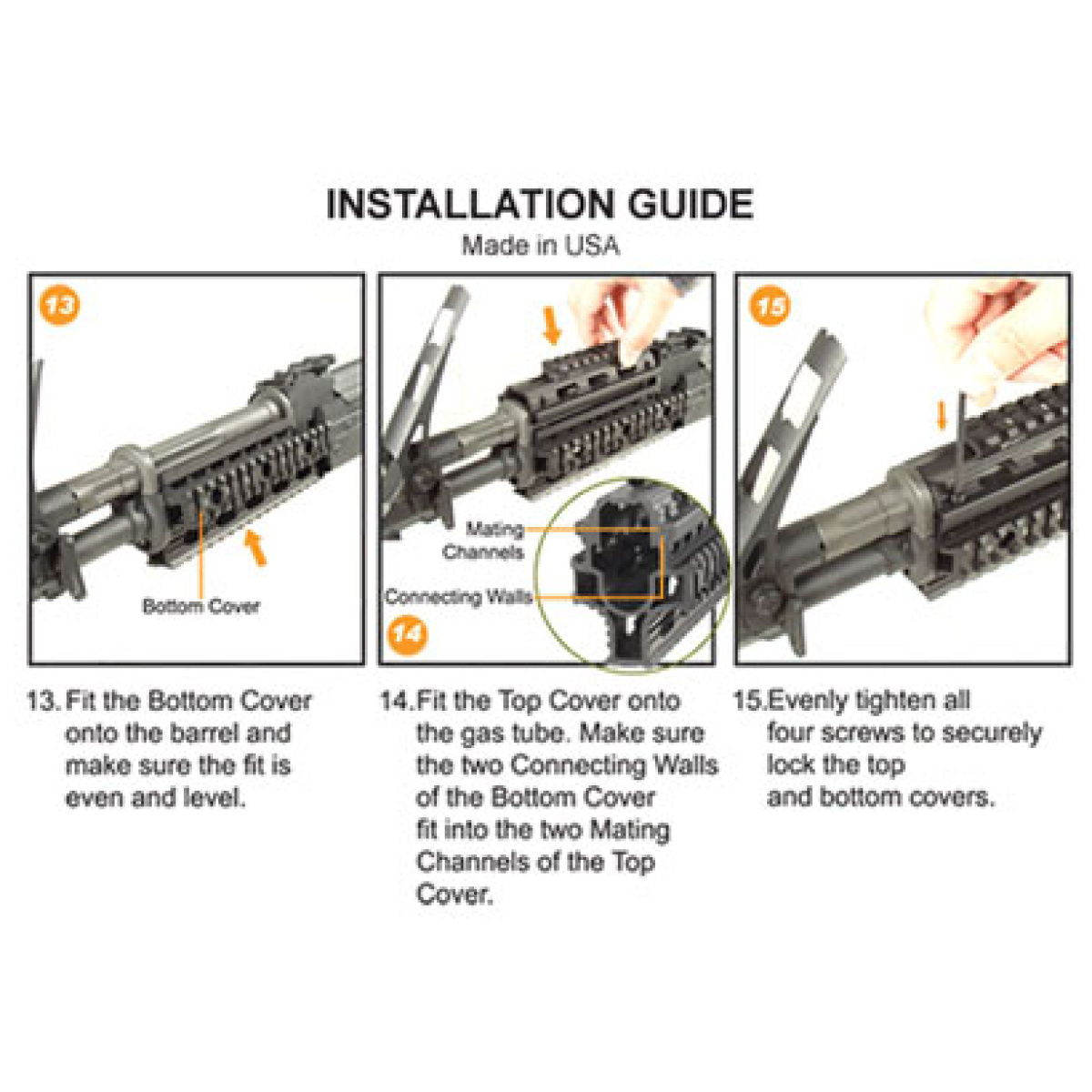 INSTALLATION GUIDE
Made in USA

13

Bottom Cover

Mating Channels

Connecting Walls

14

15

13. Fit the Bottom Cover onto the barrel and make sure the fit is even and level.

14. Fit the Top Cover onto the gas tube. Make sure the two Connecting Walls of the Bottom Cover fit into the two Mating Channels of the Top Cover.

15. Evenly tighten all four screws to securely lock the top and bottom covers.